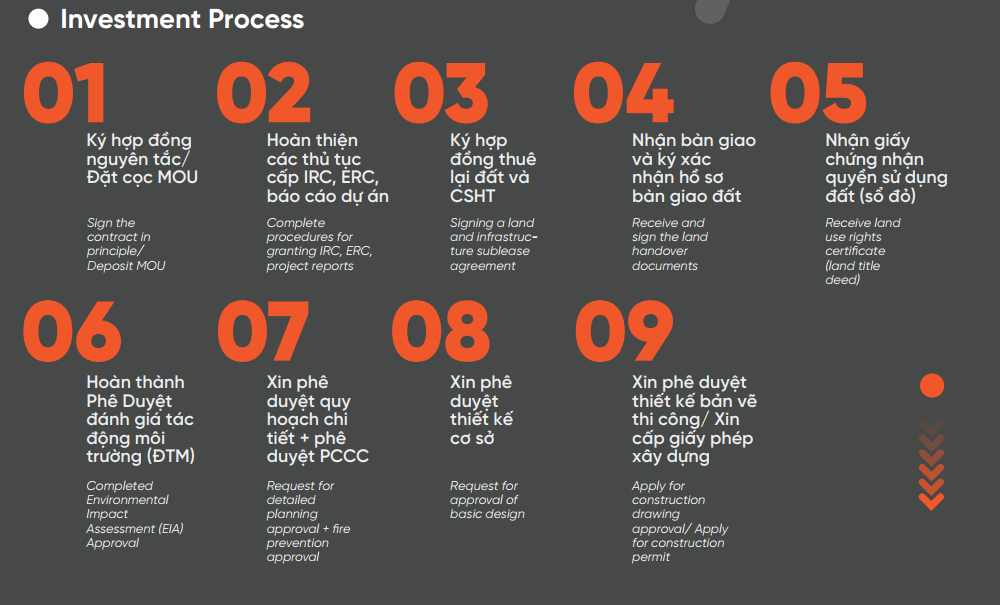 Investment Process

01

Ký hợp đồng nguyên tắc/ Đặt cọc MOU

Sign the contract in principle/ Deposit MOU

02

Hoàn thiện các thủ tục cấp IRC, ERC, báo cáo dự án

Complete procedures for granting IRC, ERC, project reports

03

Ký hợp đồng thuê lại đất và CSHT

Signing a land and infrastructure sublease agreement

04

Nhận bàn giao và ký xác nhận hồ sơ bàn giao đất

Receive and sign the land handover documents

05

Nhận giấy chứng nhận quyền sử dụng đất (sổ đỏ)

Receive land use rights certificate (land title deed)

06

Hoàn thành Phê Duyệt đánh giá tác động môi trường (ĐTM)

Completed Environmental Impact Assessment (EIA) Approval

07

Xin phê duyệt quy hoạch chi tiết + phê duyệt PCCC

Request for detailed planning approval + fire prevention approval

08

Xin phê duyệt thiết kế cơ sở

Request for approval of basic design

09

Xin phê duyệt thiết kế bản vẽ thi công/ Xin cấp giấy phép xây dựng

Apply for construction drawing approval/ Apply for construction permit